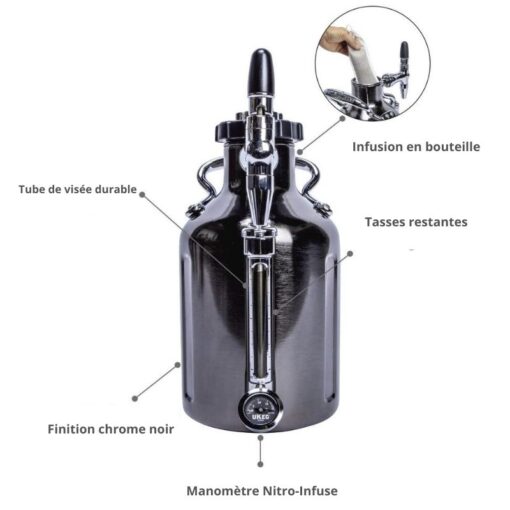 Infusion en bouteille

Tube de visée durable

Tasses restantes

UKEG

Finition chrome noir

Manomètre Nitro-Infuse